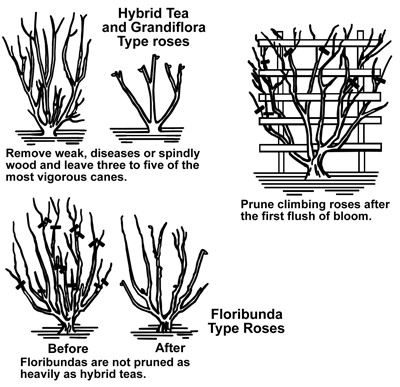 Hybrid Tea and Grandiflora Type roses

Remove weak, diseases or spindly wood and leave three to five of the most vigorous canes.

Prune climbing roses after the first flush of bloom.

Floribunda Type Roses

Before

After

Floribundas are not pruned as heavily as hybrid teas.